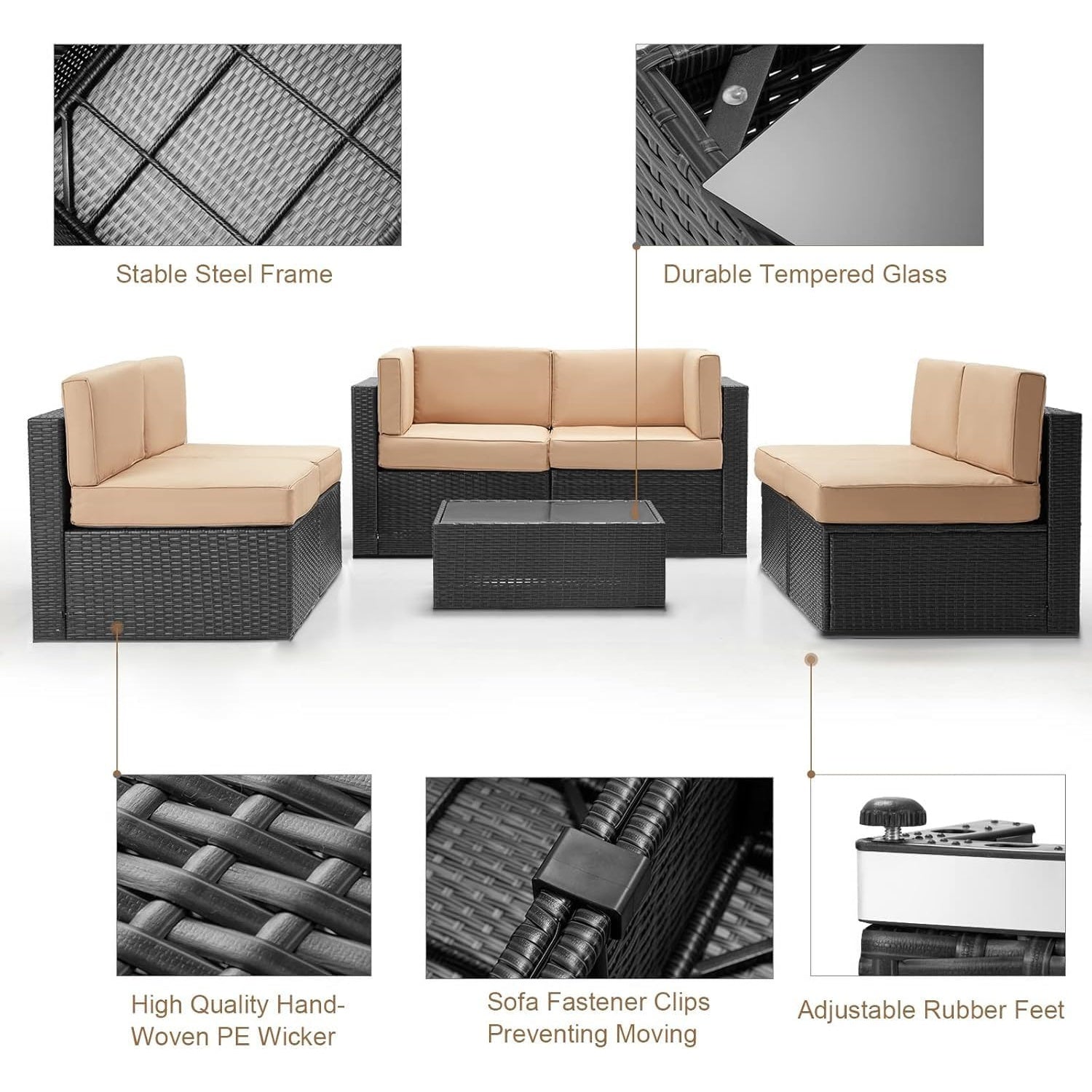 Stable Steel Frame

Durable Tempered Glass

High Quality Hand-Woven PE Wicker

Sofa Fastener Clips Preventing Moving

Adjustable Rubber Feet