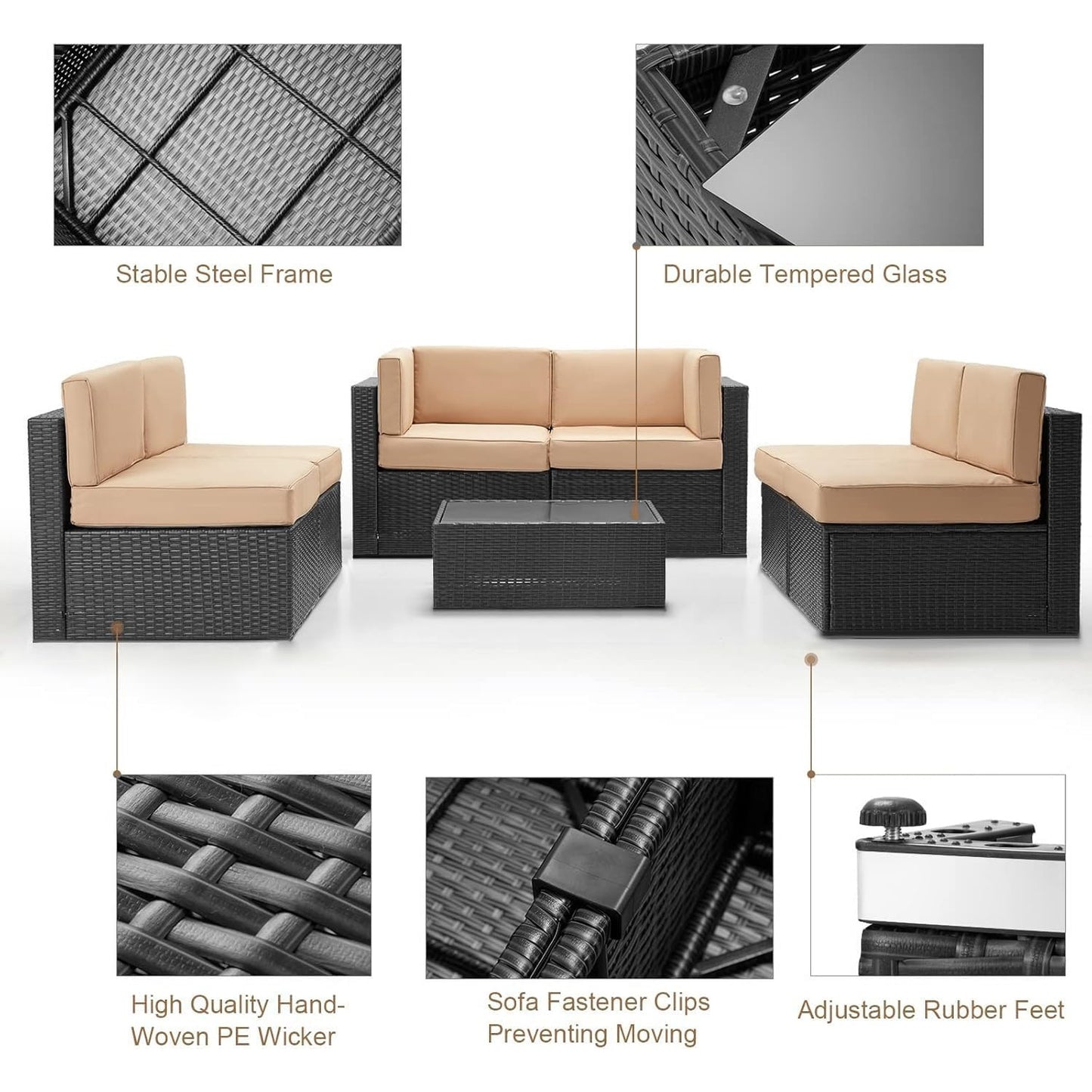 Stable Steel Frame

Durable Tempered Glass

High Quality Hand-Woven PE Wicker

Sofa Fastener Clips Preventing Moving

Adjustable Rubber Feet