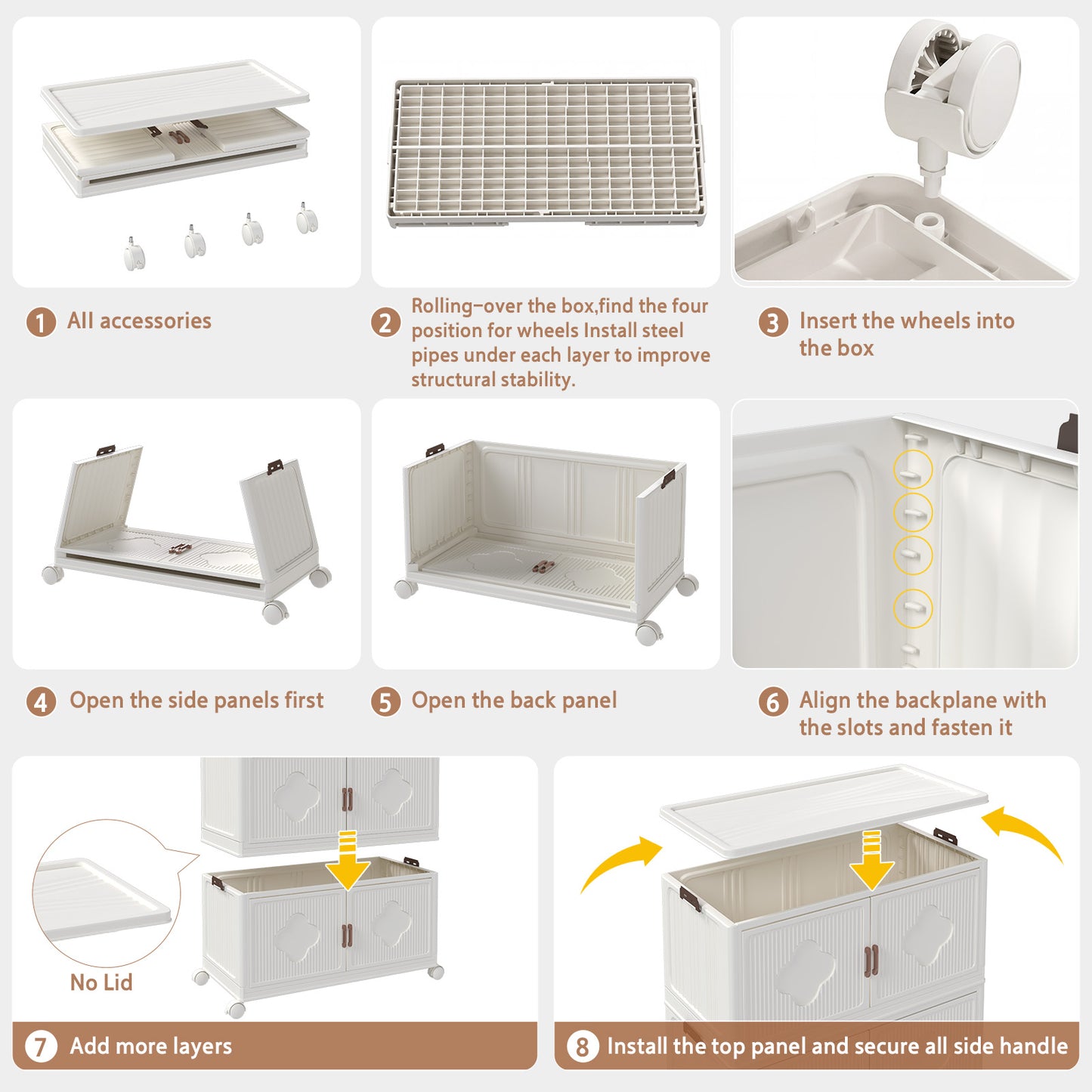 1 All accessories

2 Rolling-over the box,find the four position for wheels Install steel pipes under each layer to improve structural stability.

3 Insert the wheels into the box

4 Open the side panels first

5 Open the back panel

6 Align the backplane with the slots and fasten it

No Lid

7 Add more layers

8 Install the top panel and secure all side handle