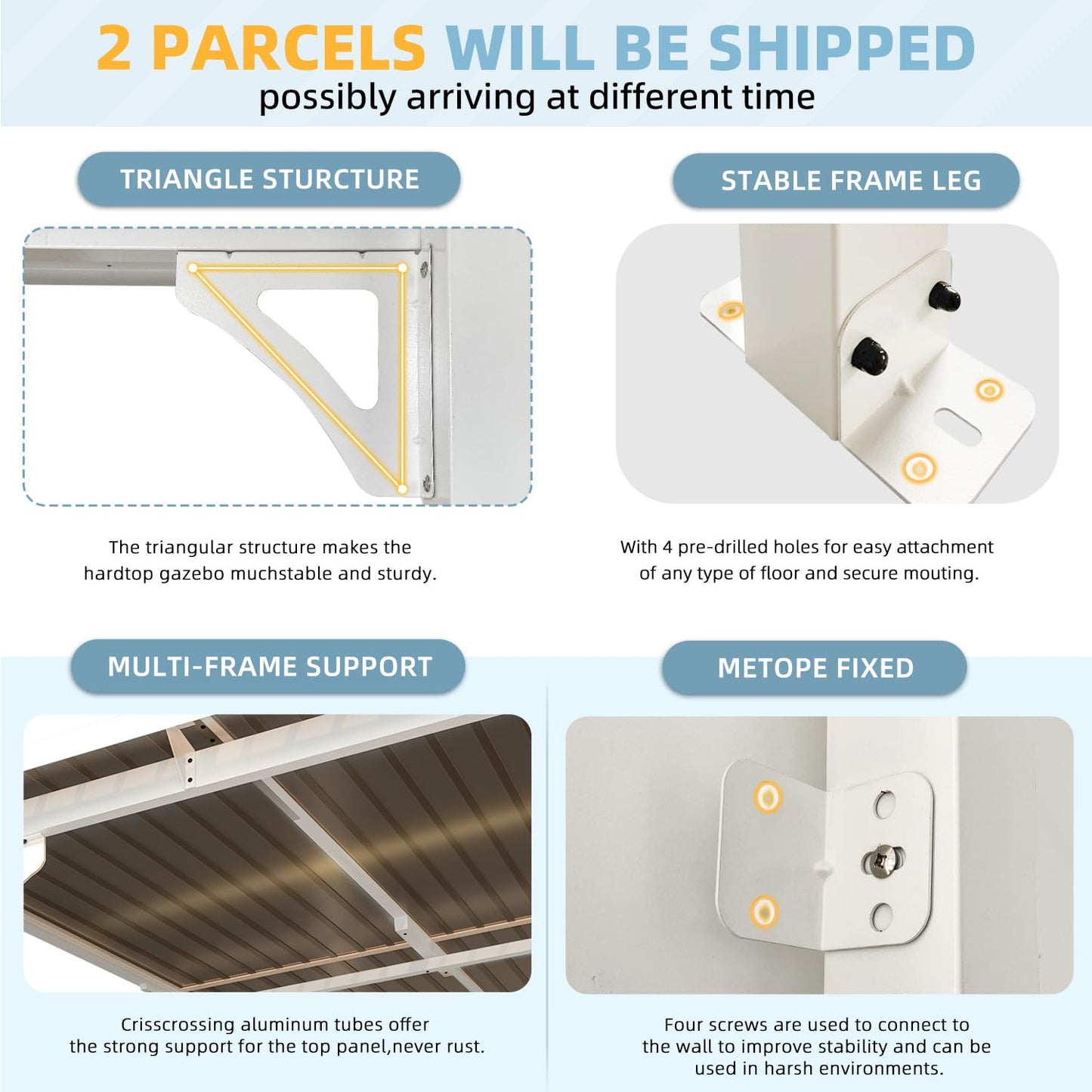 2 PARCELS WILL BE SHIPPED
possibly arriving at different time

TRIANGLE STURCTURE

The triangular structure makes the hardtop gazebo muchstable and sturdy.

STABLE FRAME LEG

With 4 pre-drilled holes for easy attachment of any type of floor and secure mouting.

MULTI-FRAME SUPPORT

Crisscrossing aluminum tubes offer the strong support for the top panel,never rust.

METOPE FIXED

Four screws are used to connect to the wall to improve stability and can be used in harsh environments.