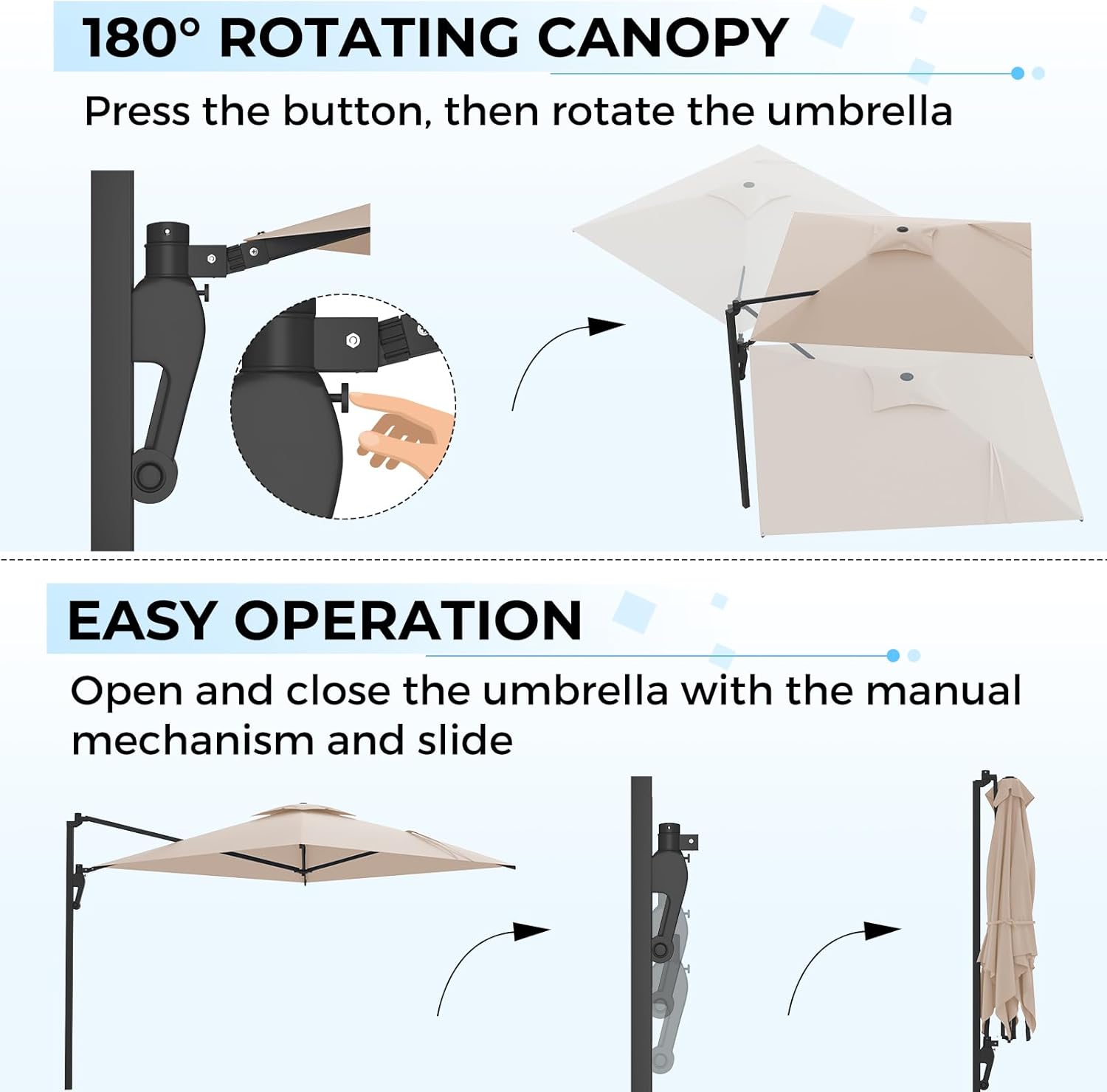 180° ROTATING CANOPY

Press the button, then rotate the umbrella

EASY OPERATION

Open and close the umbrella with the manual mechanism and slide